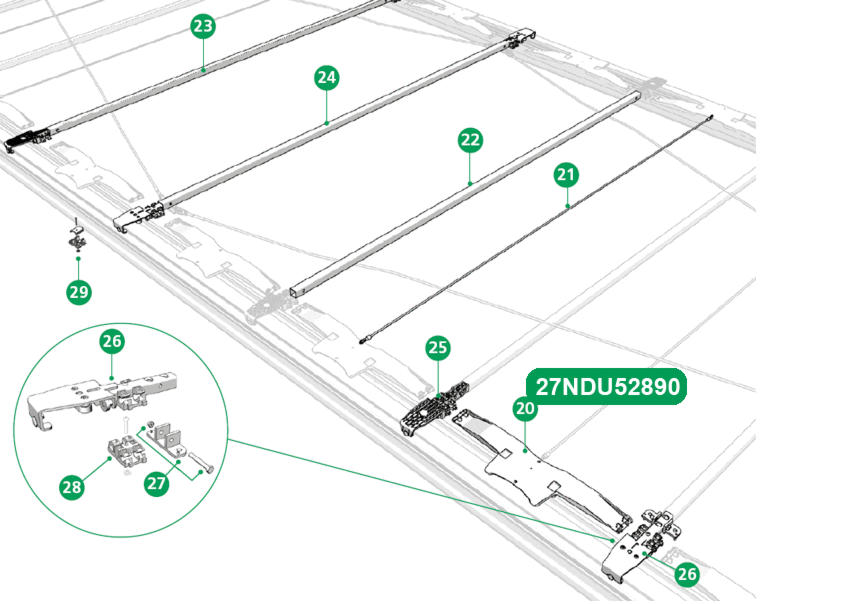 23
24
22
21
29
26
25
27NDU52890
20
28
27
26